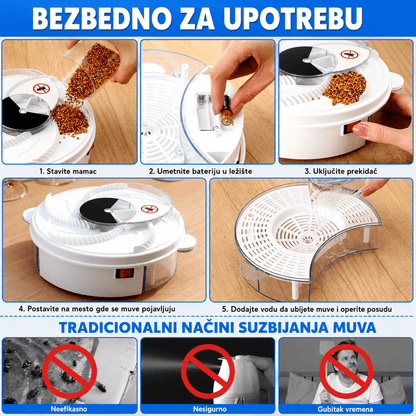 BEZBEDNO ZA UPOTREBU

1. Stavite mamac

2. Umetnite bateriju u ležište

3. Uključite prekidač

4. Postavite na mesto gde se muve pojavljuju

5. Dodajte vodu da ubijete muve i operite posudu

TRADICIONALNI NAČINI SUZBIJANJA MUVA

Neefikasno

Nesigurno

Gubitak vremena